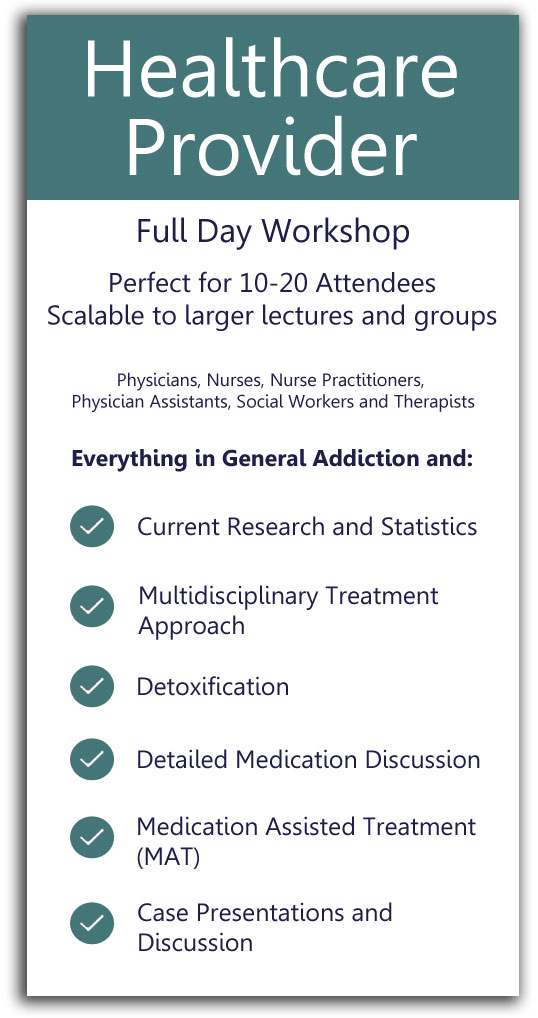 Healthcare Provider

Full Day Workshop

Perfect for 10-20 Attendees
Scalable to larger lectures and groups

Physicians, Nurses, Nurse Practitioners, Physician Assistants, Social Workers and Therapists

Everything in General Addiction and:

✓ Current Research and Statistics

✓ Multidisciplinary Treatment Approach

✓ Detoxification

✓ Detailed Medication Discussion

✓ Medication Assisted Treatment (MAT)

✓ Case Presentations and Discussion